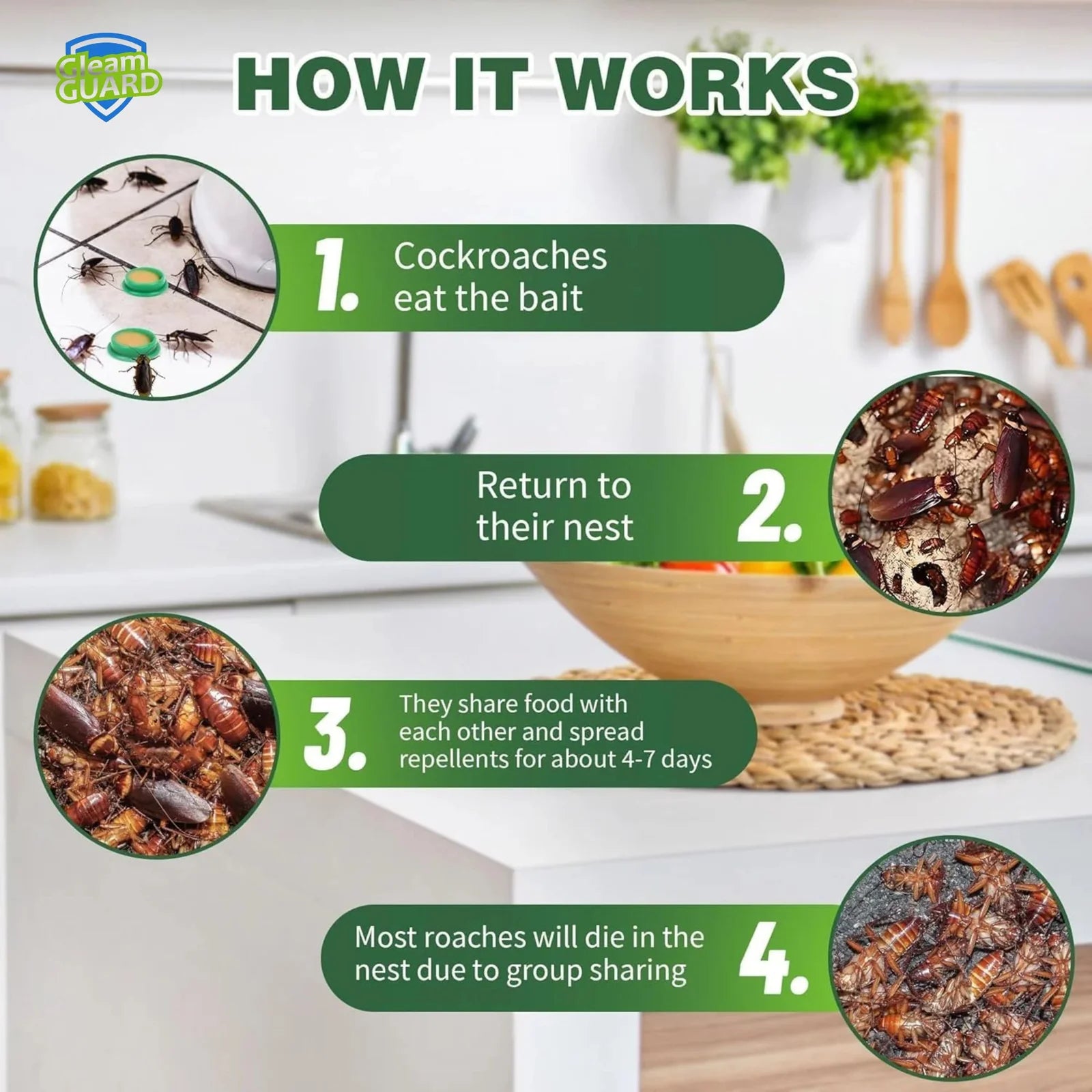 Gleam GUARD

HOW IT WORKS

1. Cockroaches eat the bait

Return to their nest 2.

3. They share food with each other and spread repellents for about 4-7 days

Most roaches will die in the nest due to group sharing 4.